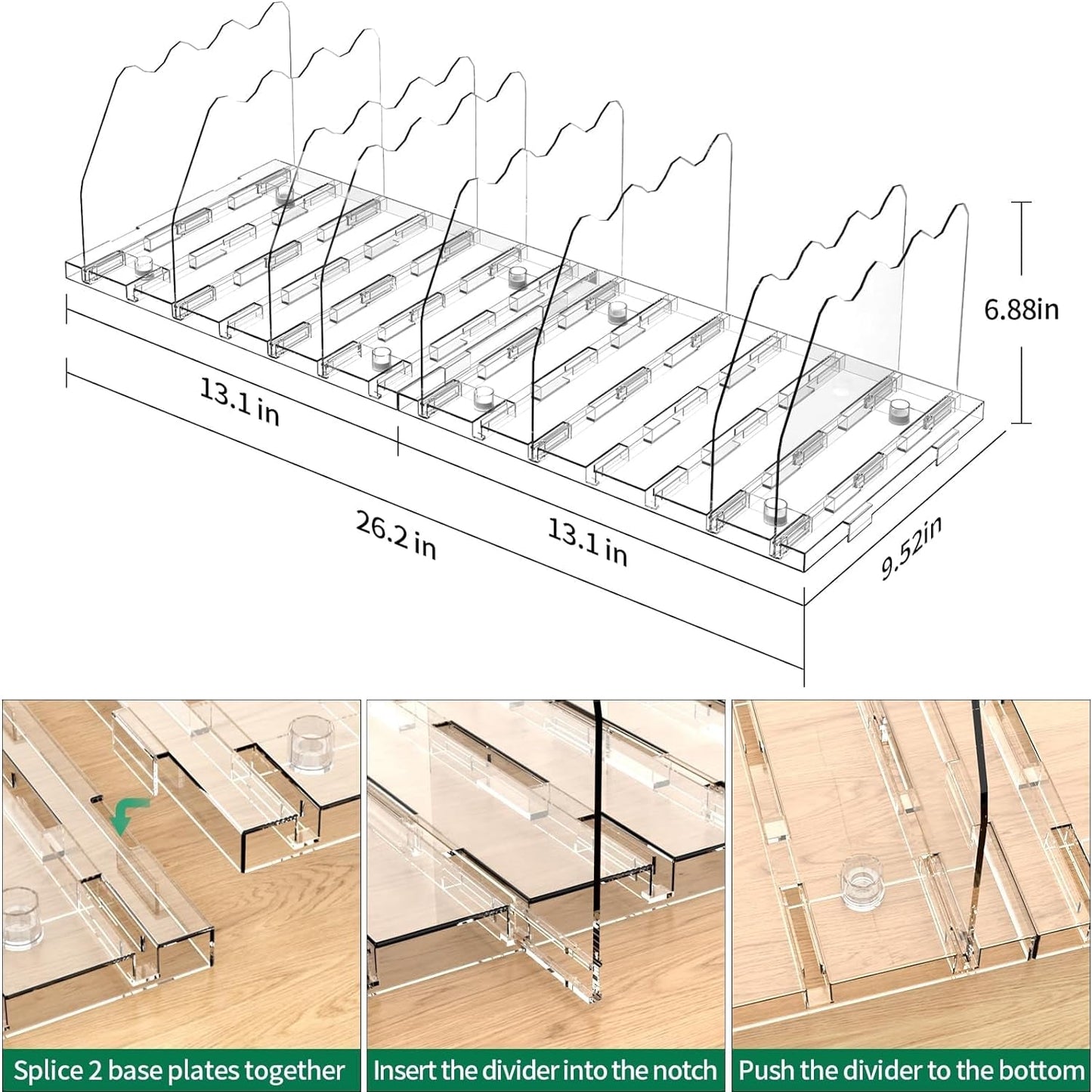 6.88in

13.1 in

26.2 in

13.1 in

9.52in

Splice 2 base plates together

Insert the divider into the notch

Push the divider to the bottom