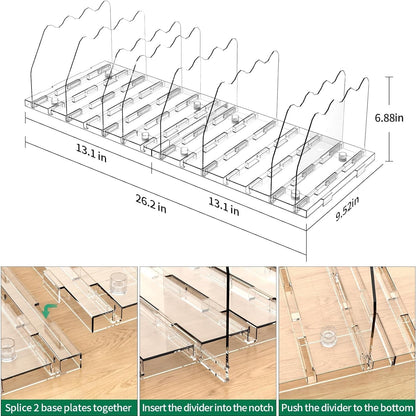 6.88in

13.1 in

26.2 in

13.1 in

9.52in

Splice 2 base plates together

Insert the divider into the notch

Push the divider to the bottom