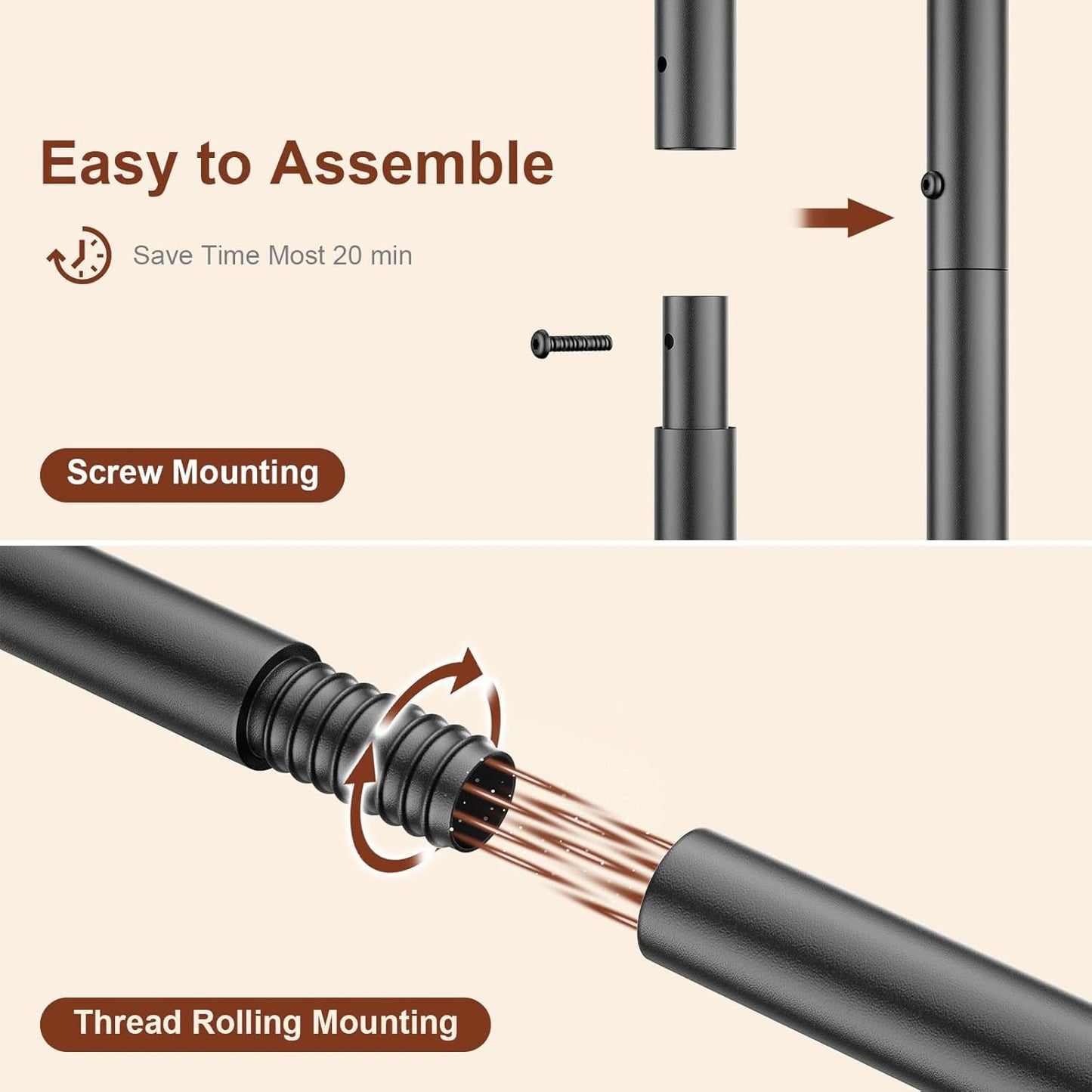 Easy to Assemble

Save Time Most 20 min

Screw Mounting

Thread Rolling Mounting